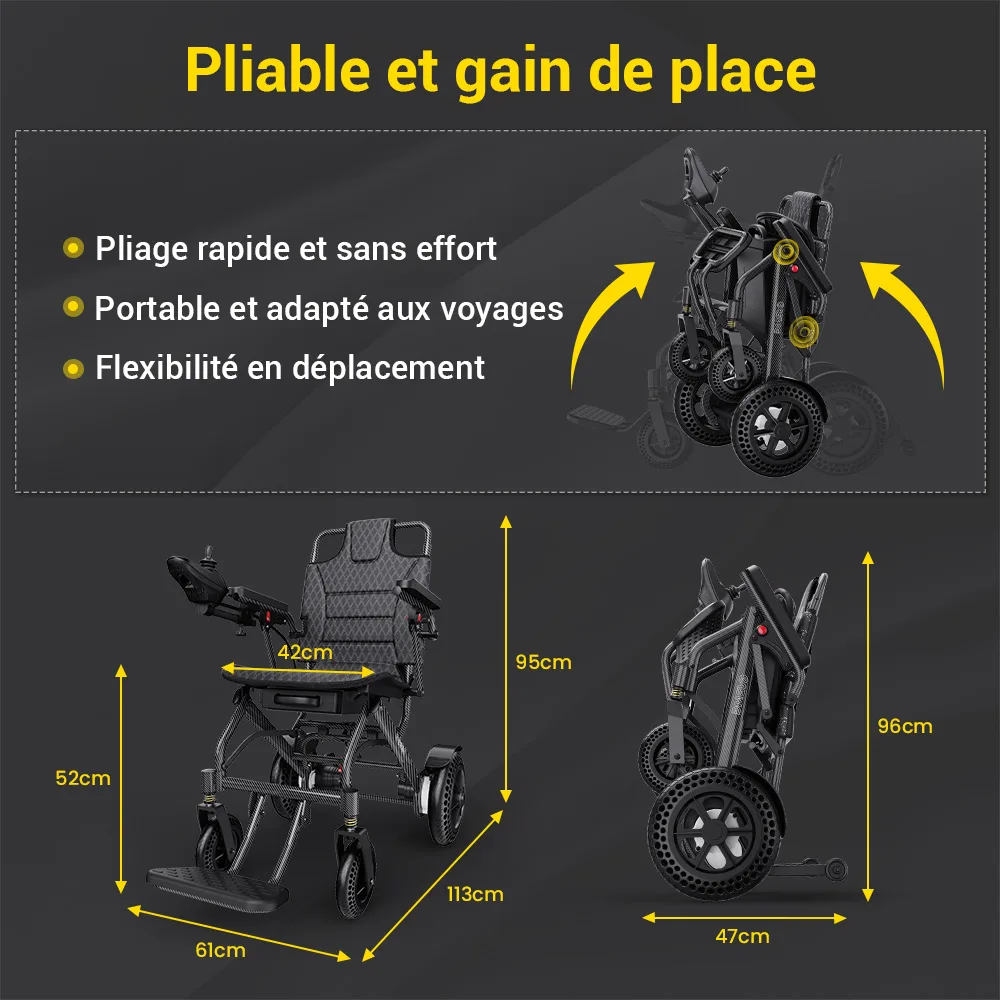 Pliable et gain de place

Pliage rapide et sans effort

Portable et adapté aux voyages

Flexibilité en déplacement

42cm

95cm

52cm

113cm

61cm

96cm

47cm