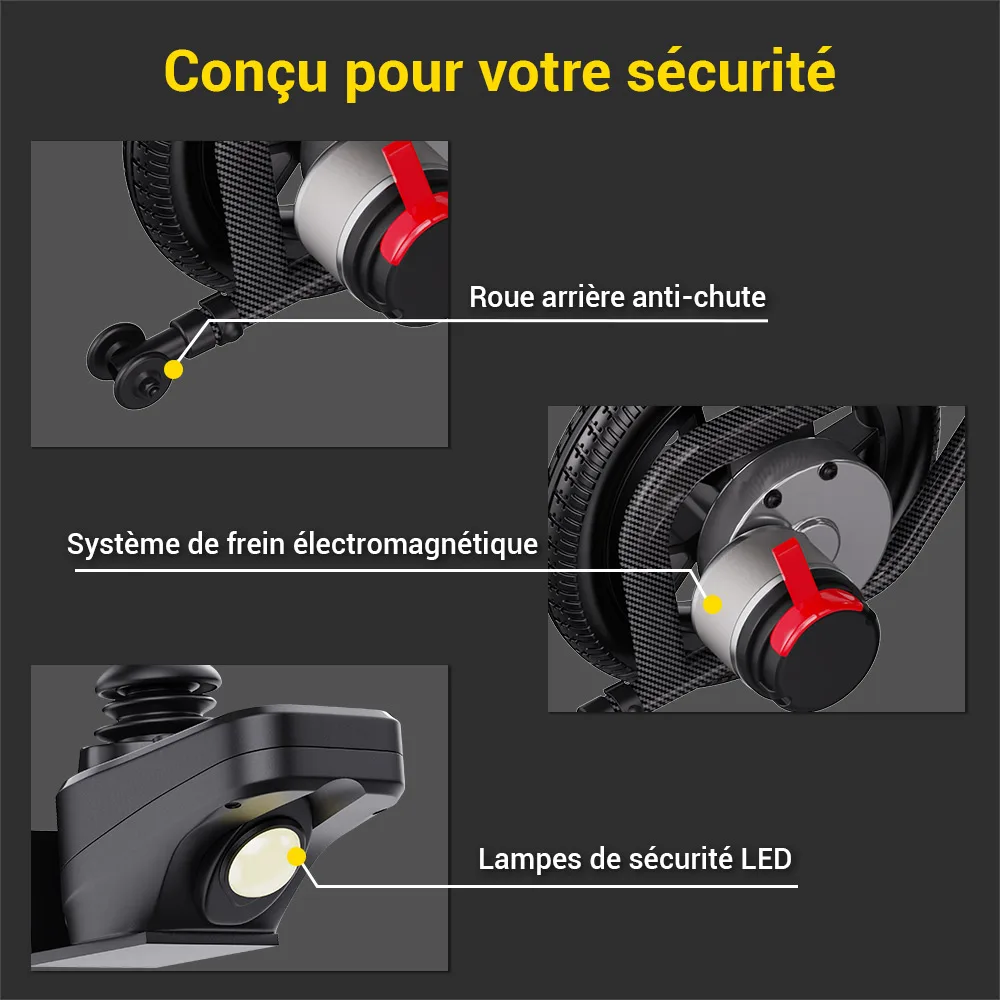 Conçu pour votre sécurité

Roue arrière anti-chute

Système de frein électromagnétique

Lampes de sécurité LED