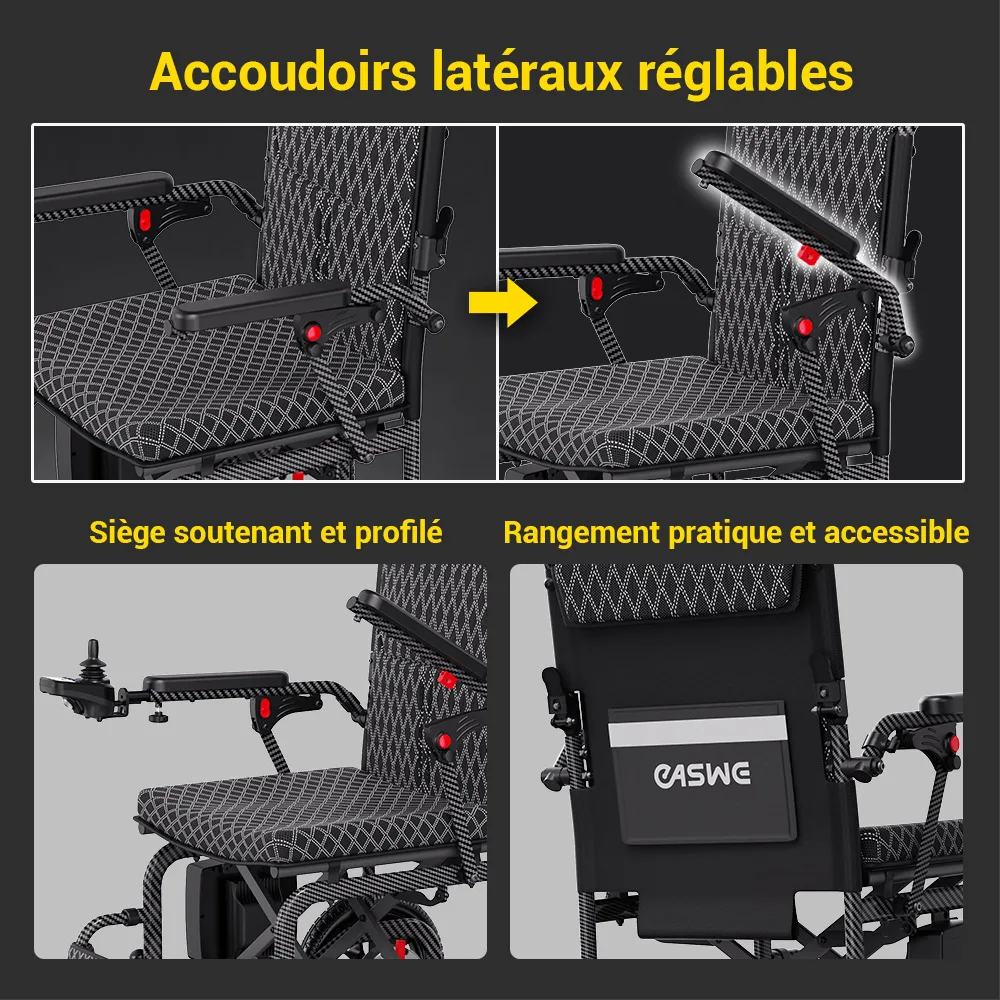 Accoudoirs latéraux réglables

Siège soutenant et profilé

Rangement pratique et accessible

EASWE