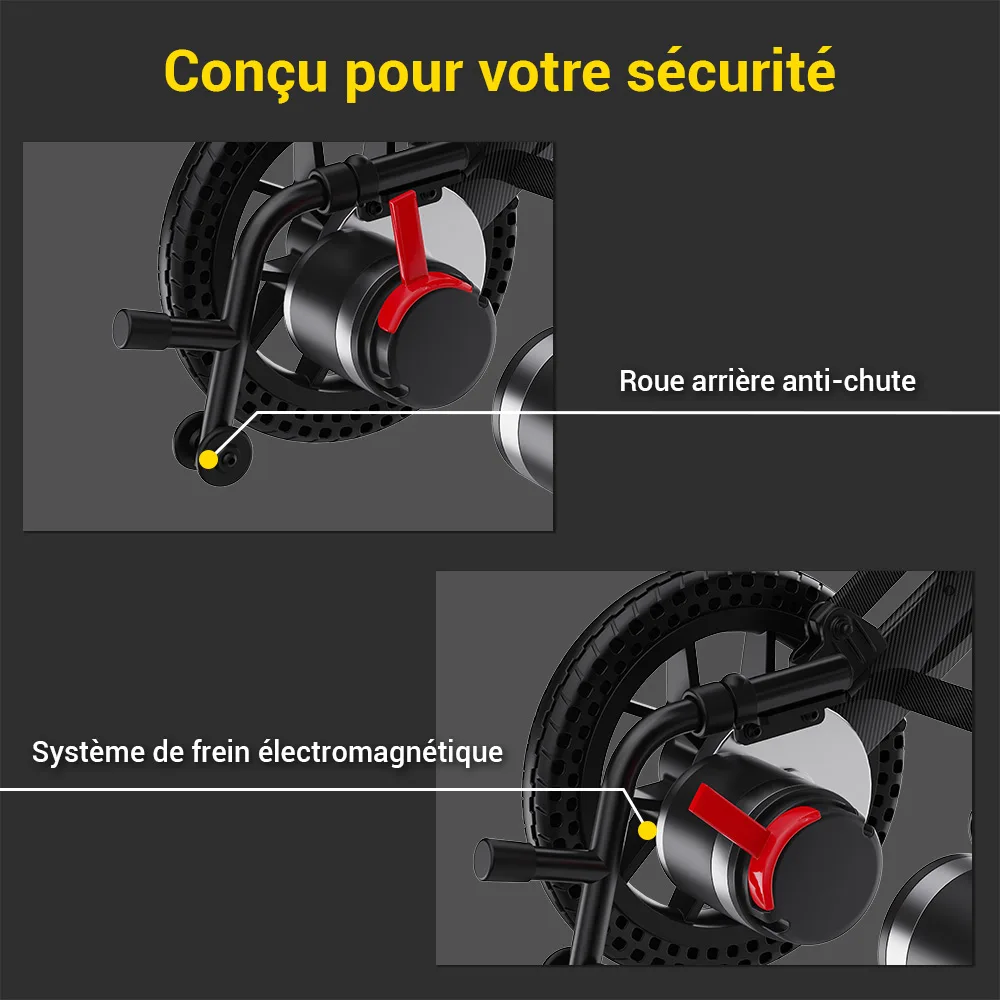 Conçu pour votre sécurité

Roue arrière anti-chute

Système de frein électromagnétique